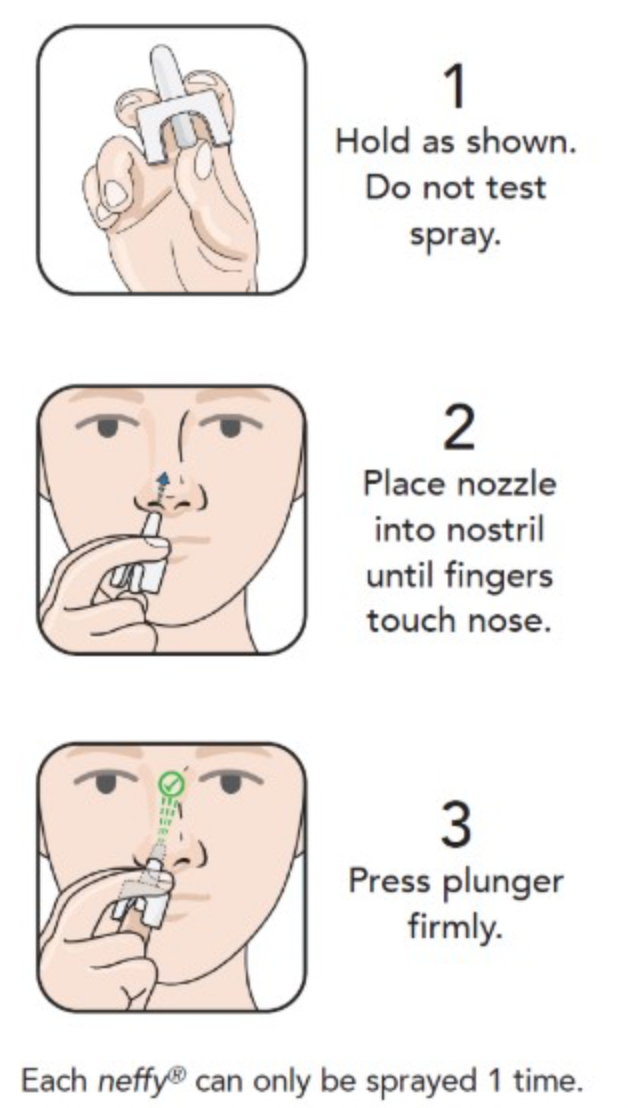 1
Hold as shown. Do not test spray.

2
Place nozzle into nostril until fingers touch nose.

3
Press plunger firmly.

Each neffy® can only be sprayed 1 time.